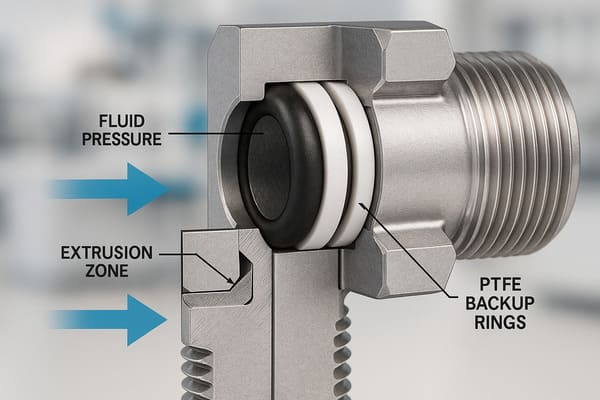 FLUID PRESSURE

EXTRUSION ZONE

PTFE BACKUP RINGS