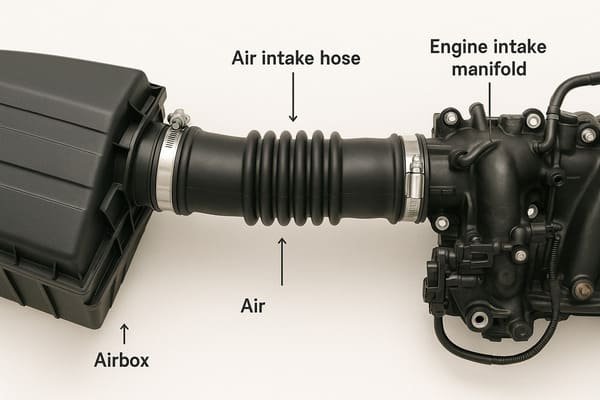 Air intake hose

Engine intake manifold

Air

Airbox