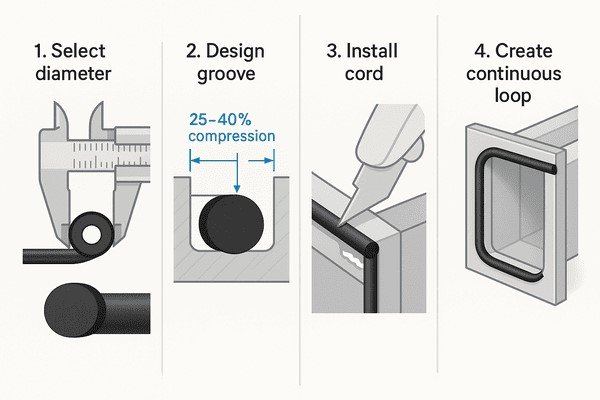 1. Select diameter

2. Design groove

25–40% compression

3. Install cord

4. Create continuous loop